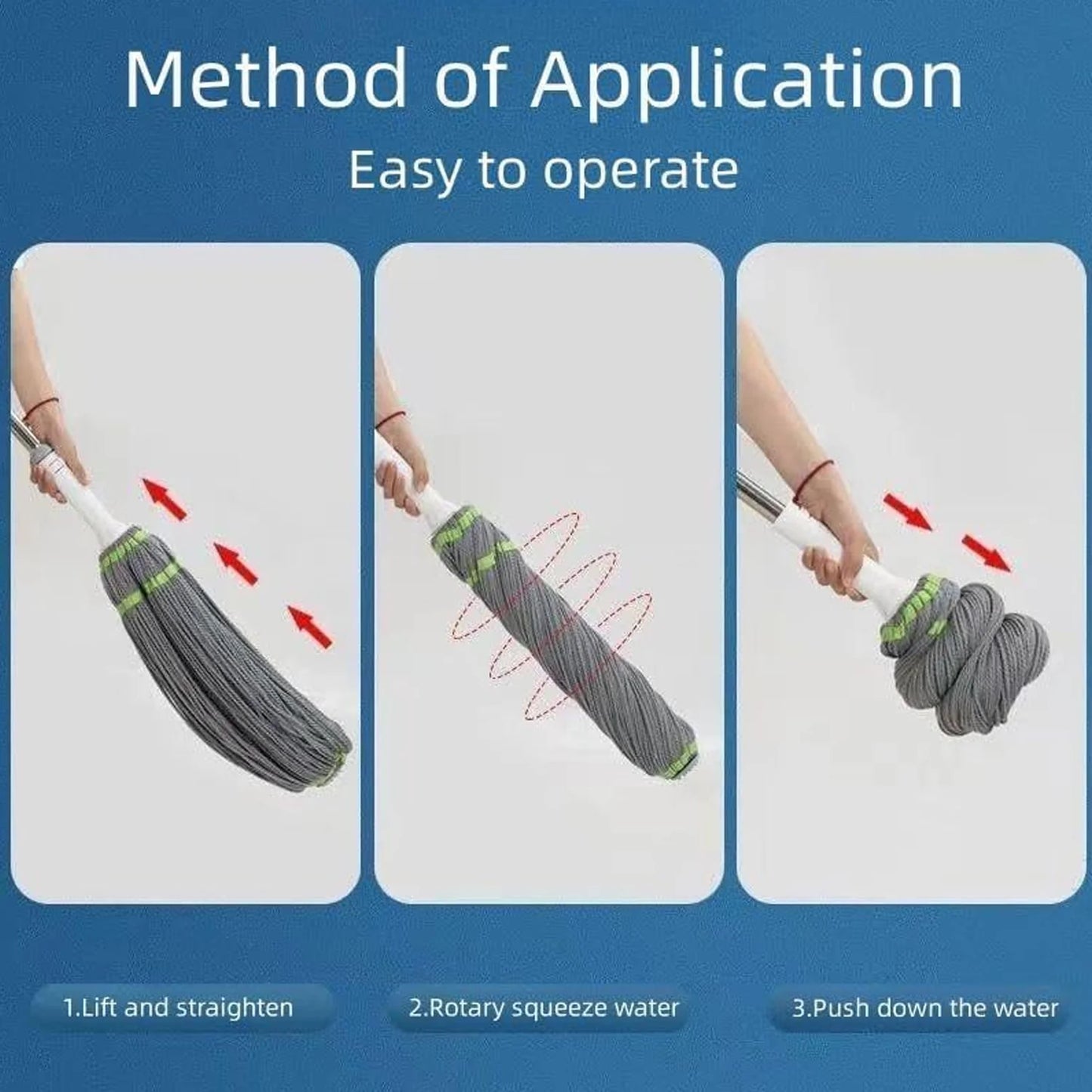 Method of Application

Easy to operate

1.Lift and straighten

2.Rotary squeeze water

3.Push down the water